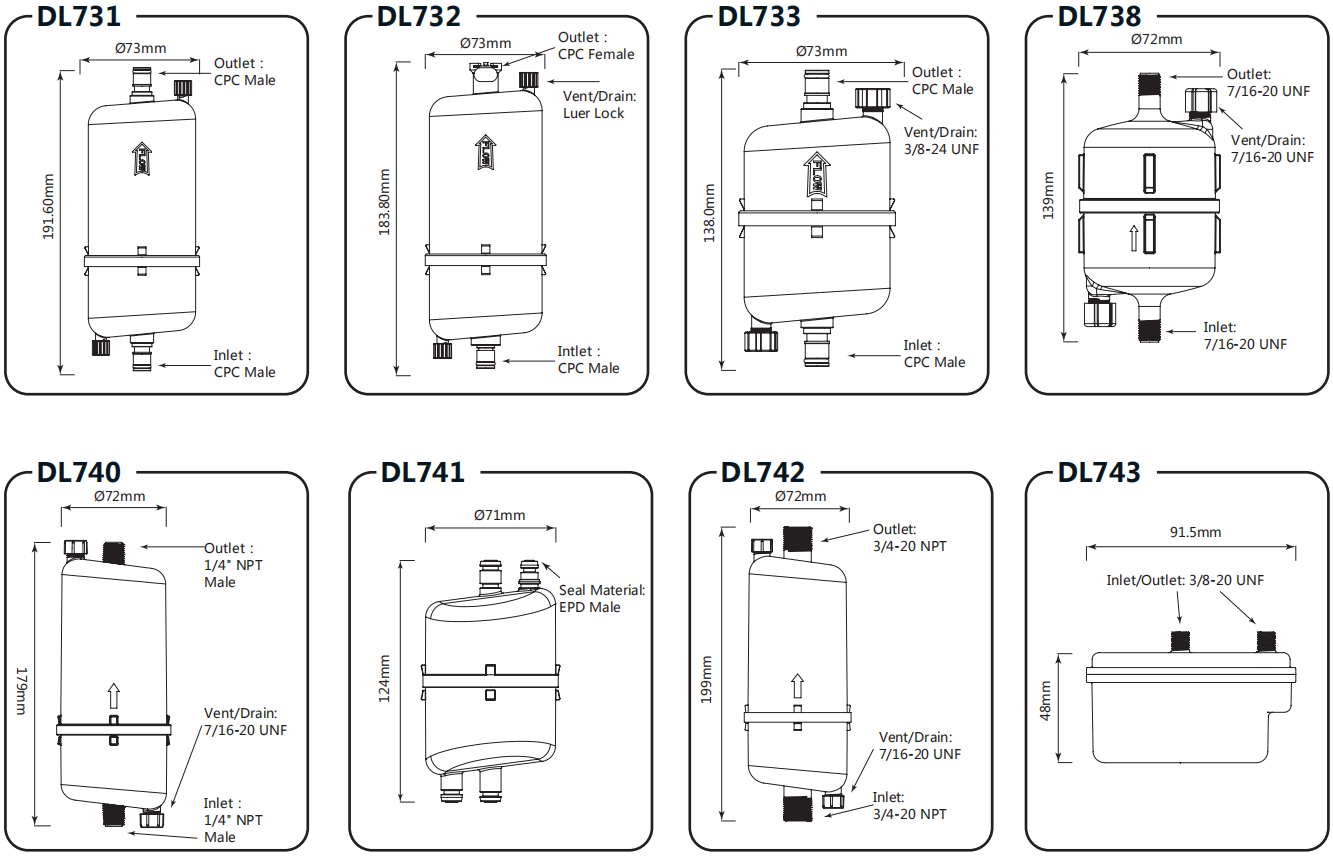 DL731
Ø73mm
Outlet : CPC Male
191.60mm
FLOW
Inlet : CPC Male

DL732
Ø73mm
Outlet : CPC Female
Vent/Drain: Luer Lock
183.80mm
FLOW
Intlet : CPC Male

DL733
Ø73mm
Outlet : CPC Male
Vent/Drain: 3/8-24 UNF
138.0mm
FLOW
Inlet : CPC Male

DL738
Ø72mm
Outlet: 7/16-20 UNF
Vent/Drain: 7/16-20 UNF
139mm
Inlet: 7/16-20 UNF

DL740
Ø72mm
Outlet : 1/4" NPT Male
179mm
Vent/Drain: 7/16-20 UNF
Inlet : 1/4" NPT Male

DL741
Ø71mm
Seal Material: EPD Male
124mm

DL742
Ø72mm
Outlet: 3/4-20 NPT
199mm
Vent/Drain: 7/16-20 UNF
Inlet: 3/4-20 NPT

DL743
91.5mm
Inlet/Outlet: 3/8-20 UNF
48mm